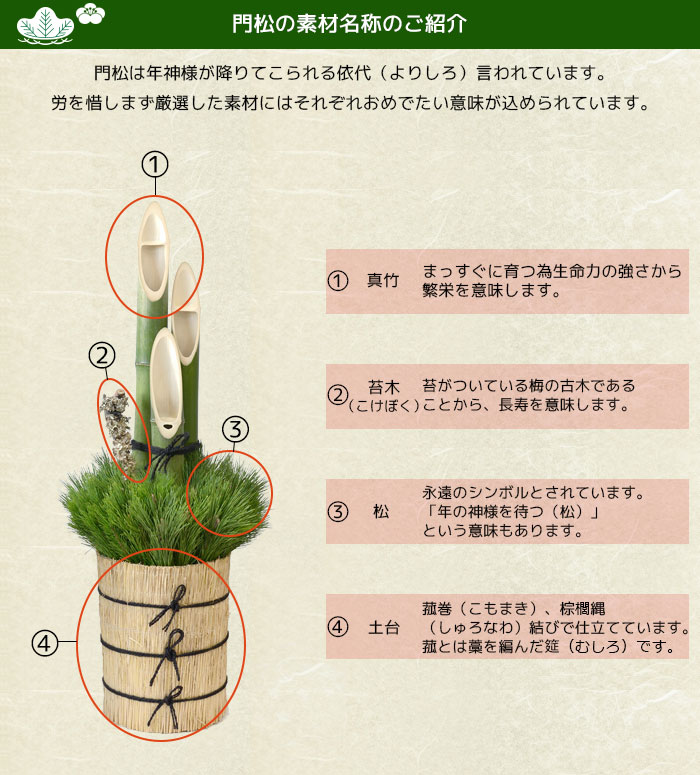 門松の素材名称のご紹介

門松は年神様が降りてこられる依代（よりしろ）言われています。
労を惜しまず厳選した素材にはそれぞれおめでたい意味が込められています。

①

②

③

④

① 真竹 まっすぐに育つ為生命力の強さから繁栄を意味します。

② 苔木（こけぼく） 苔がついている梅の古木であることから、長寿を意味します。

③ 松 永遠のシンボルとされています。「年の神様を待つ（松）」という意味もあります。

④ 土台 菰巻（こもまき）、棕櫚縄（しゅろなわ）結びで仕立てています。菰とは藁を編んだ筵（むしろ）です。