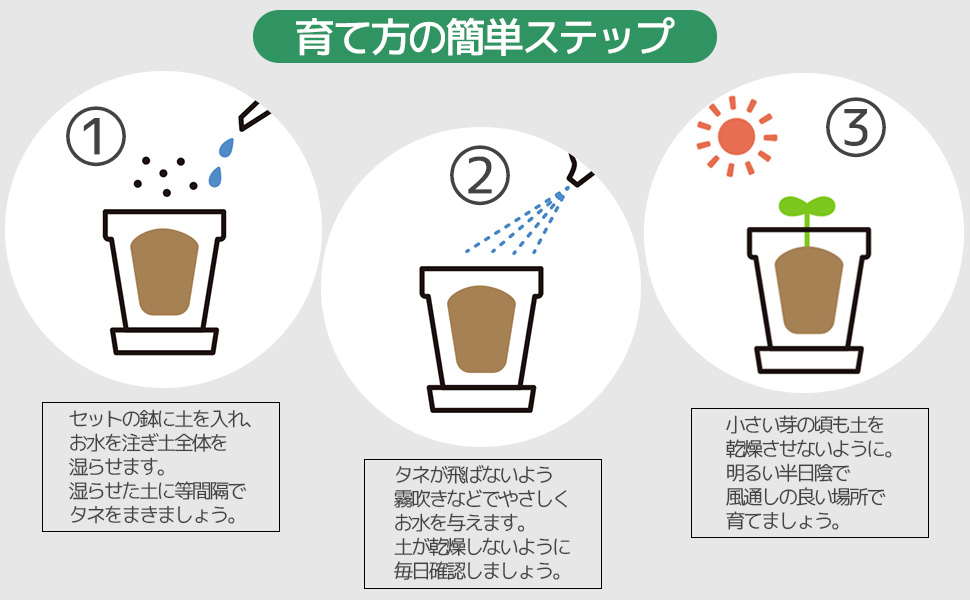 育て方の簡単ステップ

①

セットの鉢に土を入れ、お水を注ぎ土全体を湿らせます。湿らせた土に等間隔でタネをまきましょう。

②

タネが飛ばないよう霧吹きなどでやさしくお水を与えます。土が乾燥しないように毎日確認しましょう。

③

小さい芽の頃も土を乾燥させないように。明るい半日陰で風通しの良い場所で育てましょう。